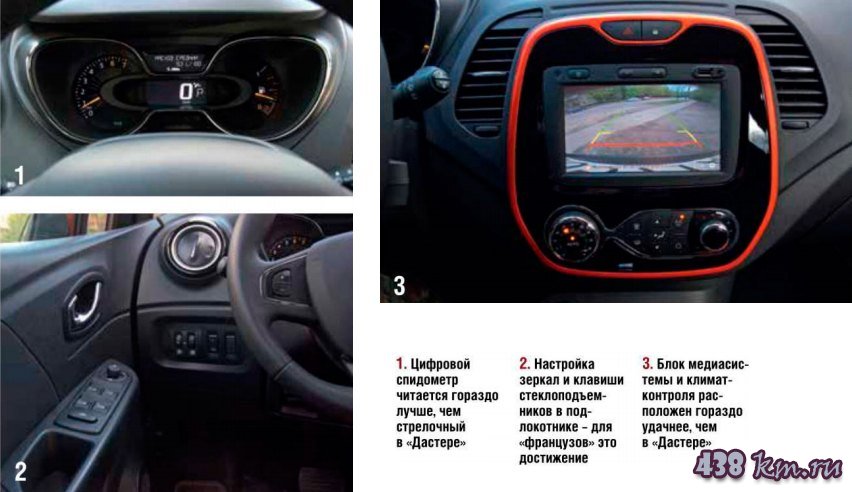 1

2

3

1. Цифровой спидометр читается гораздо лучше, чем стрелочный в «Дастере»

2. Настройка зеркал и клавиши стеклоподъемников в подлокотнике – для «французов» это достижение

3. Блок медиасистемы и климат-контроля расположен гораздо удачнее, чем в «Дастере»

438 km.ru